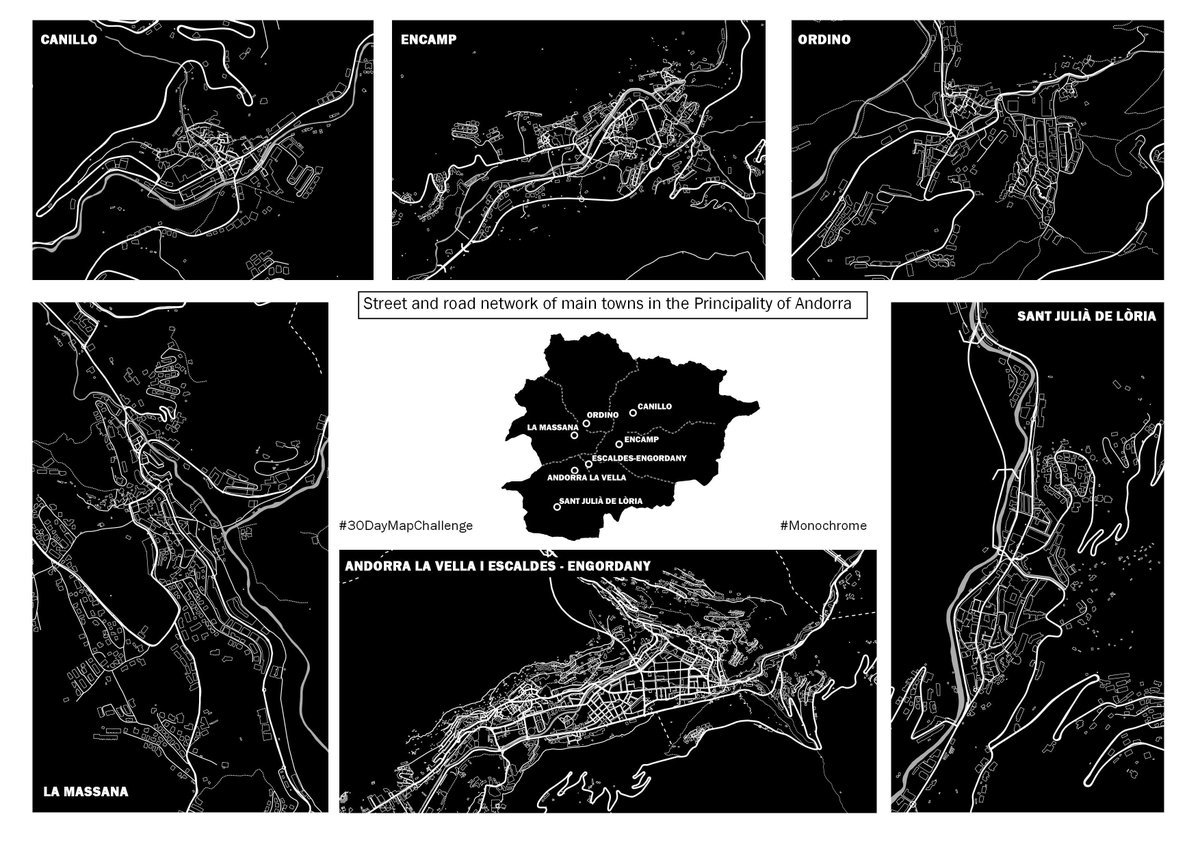 CANILLO

ENCAMP

ORDINO

Street and road network of main towns in the Principality of Andorra

SANT JULIÀ DE LÒRIA

ORDINO
CANILLO
LA MASSANA
ENCAMP
ESCALDES-ENGORDANY
ANDORRA LA VELLA
SANT JULIÀ DE LÒRIA

#30DayMapChallenge

#Monochrome

ANDORRA LA VELLA I ESCALDES - ENGORDANY

LA MASSANA